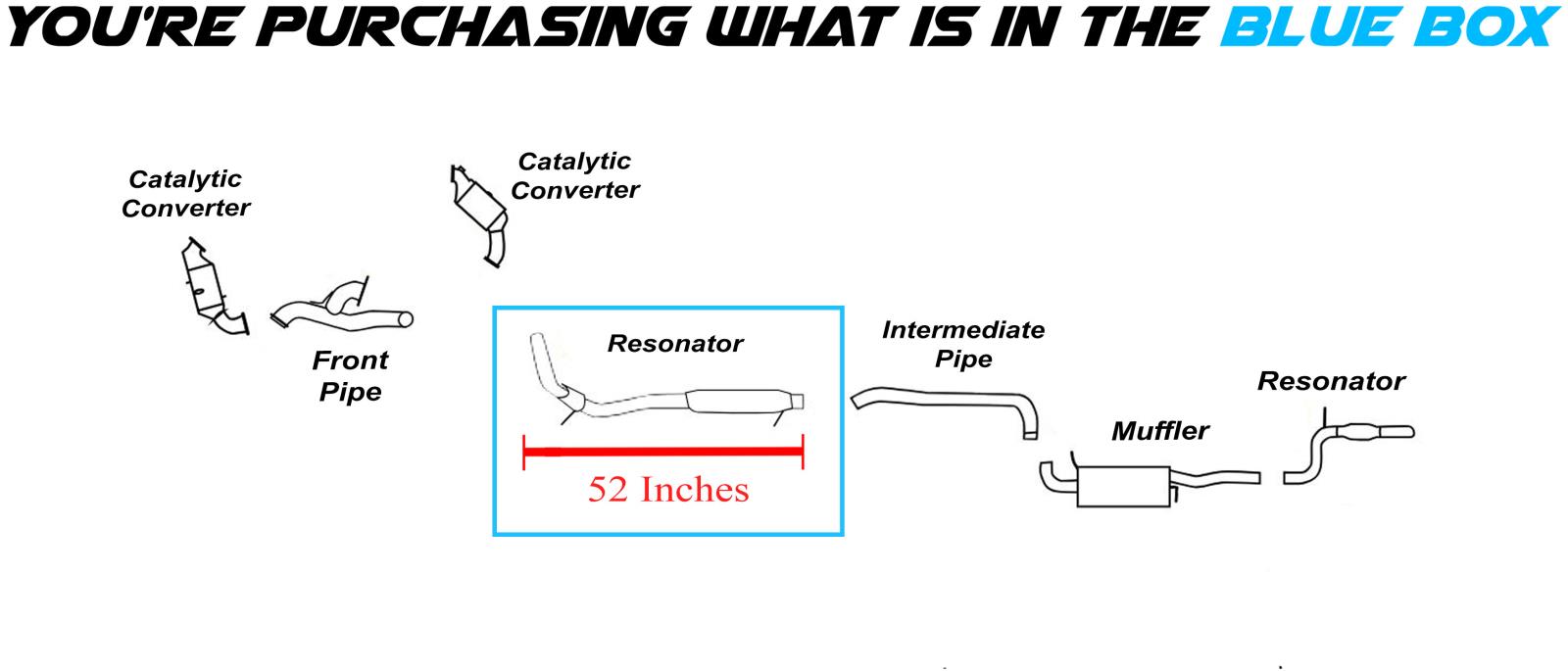 YOU'RE PURCHASING WHAT IS IN THE BLUE BOX

Catalytic Converter

Catalytic Converter

Front Pipe

Resonator

52 Inches

Intermediate Pipe

Muffler

Resonator