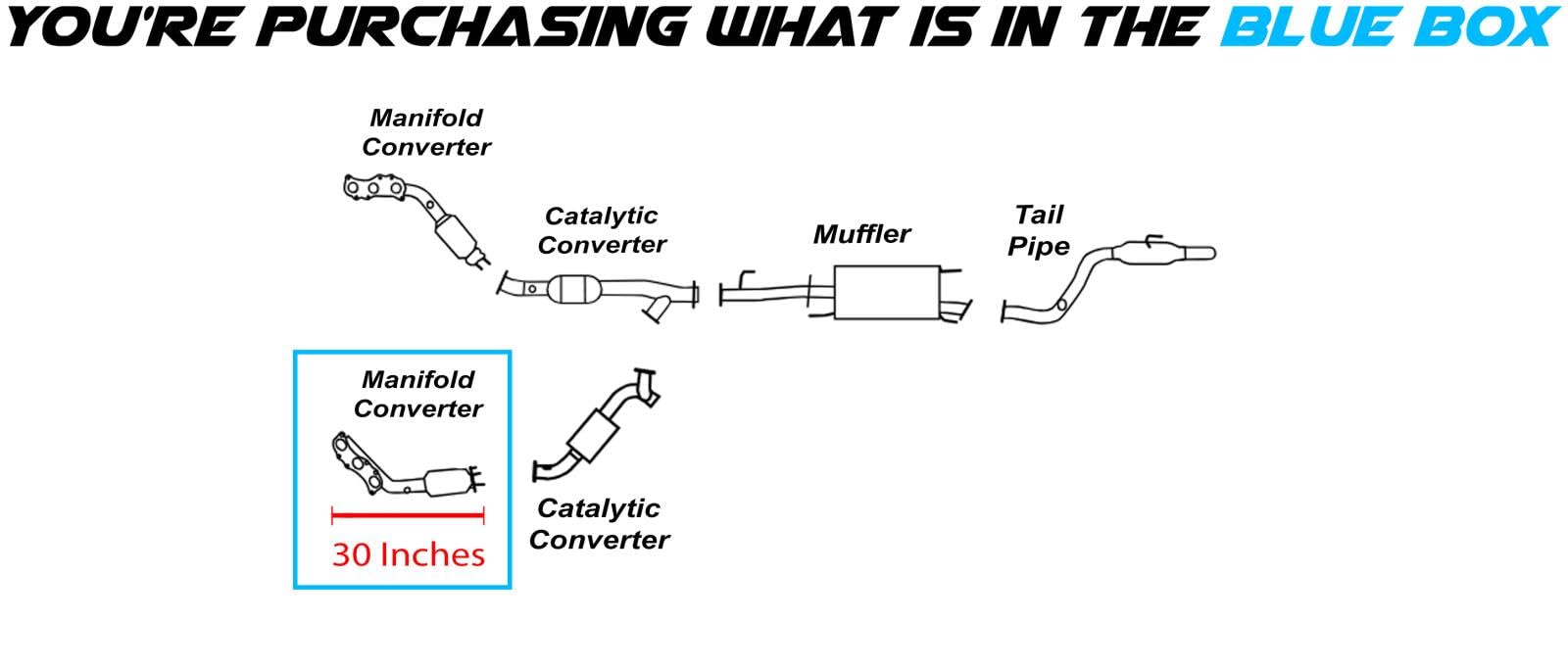 YOU'RE PURCHASING WHAT IS IN THE BLUE BOX

Manifold Converter

Catalytic Converter

Muffler

Tail Pipe

Manifold Converter

30 Inches

Catalytic Converter