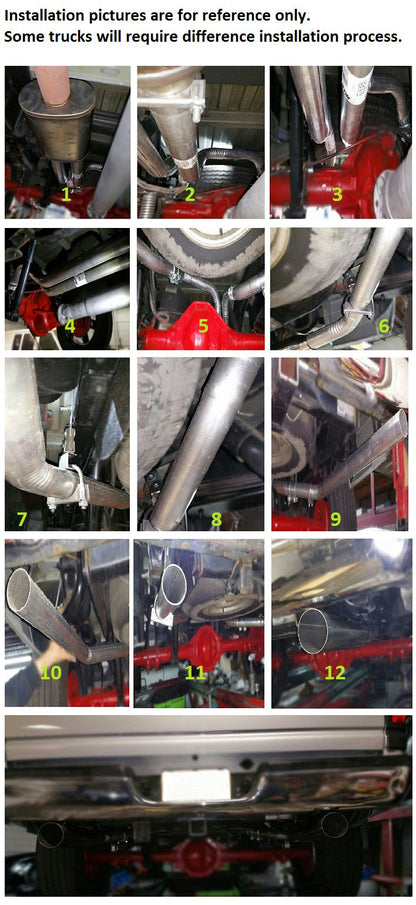 Installation pictures are for reference only.
Some trucks will require difference installation process.

1 2 3

4 5 6

7 8 9

10 11 12