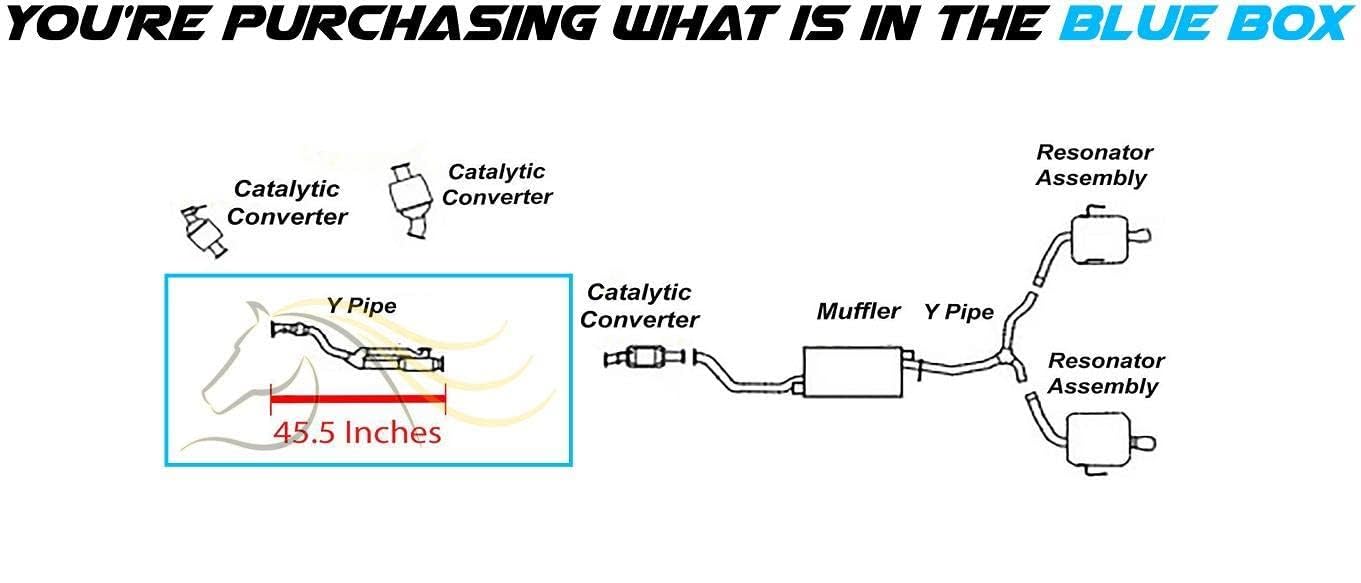 YOU'RE PURCHASING WHAT IS IN THE BLUE BOX

Catalytic Converter

Catalytic Converter

Resonator Assembly

Y Pipe

45.5 Inches

Catalytic Converter

Muffler

Y Pipe

Resonator Assembly