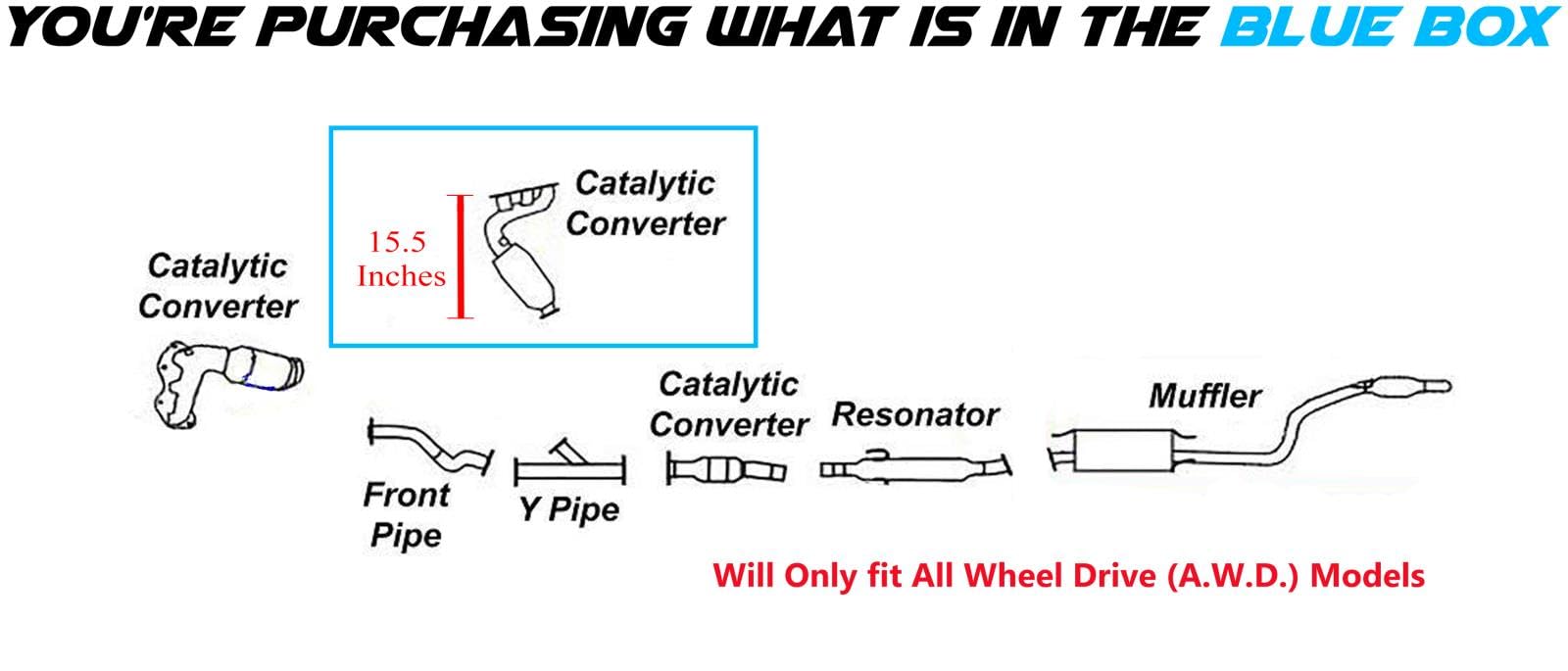 YOU'RE PURCHASING WHAT IS IN THE BLUE BOX

15.5 Inches

Catalytic Converter

Catalytic Converter

Front Pipe

Y Pipe

Catalytic Converter

Resonator

Muffler

Will Only fit All Wheel Drive (A.W.D.) Models