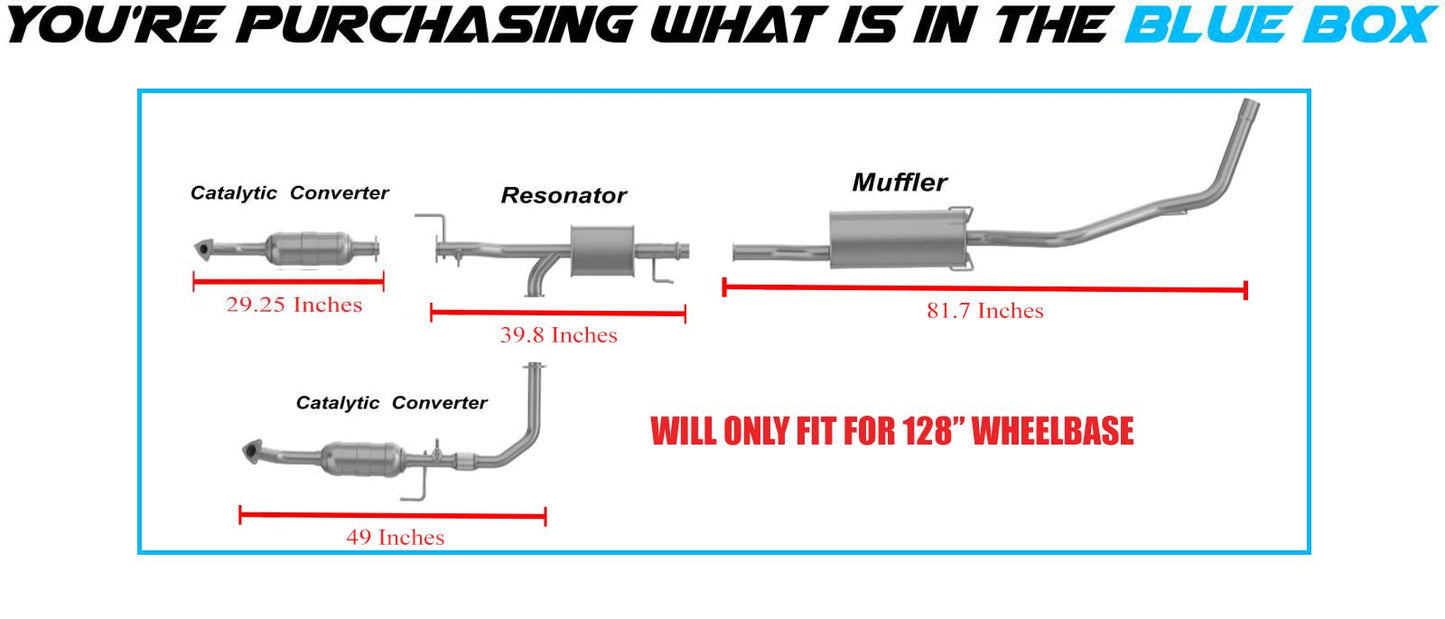 YOU'RE PURCHASING WHAT IS IN THE BLUE BOX

Catalytic Converter

29.25 Inches

Resonator

39.8 Inches

Muffler

81.7 Inches

Catalytic Converter

49 Inches

WILL ONLY FIT FOR 128" WHEELBASE