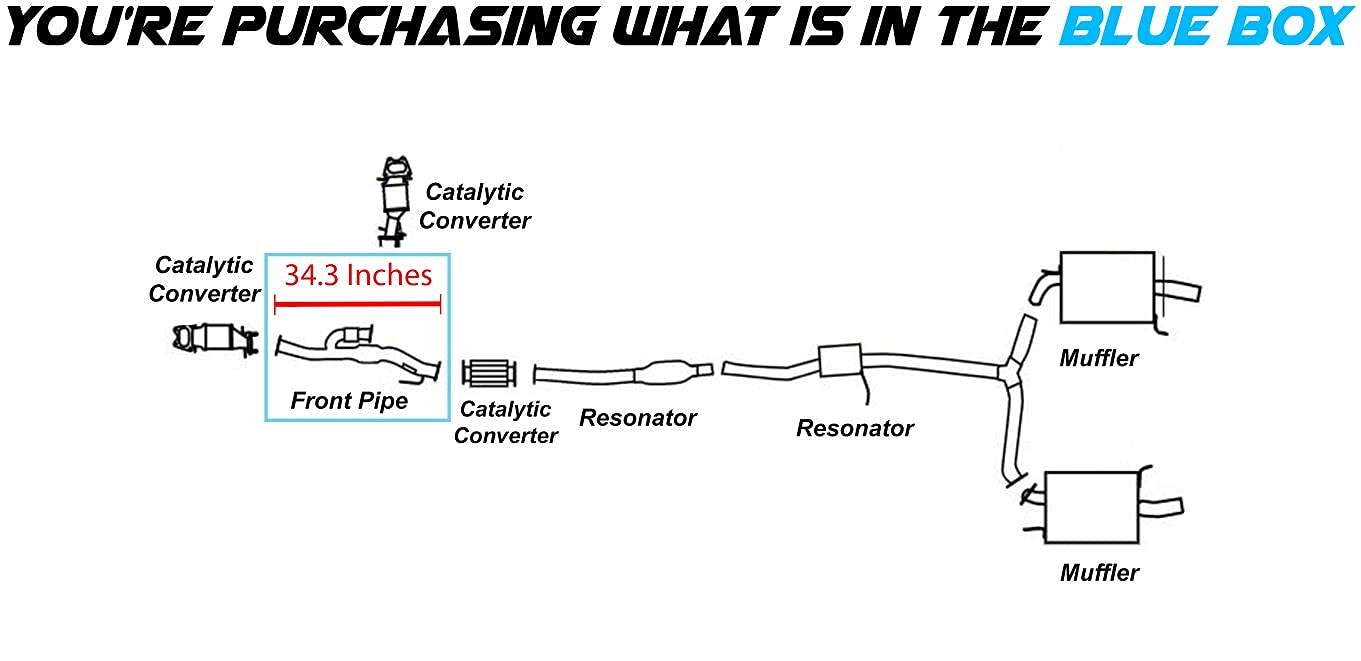 YOU'RE PURCHASING WHAT IS IN THE BLUE BOX

Catalytic Converter

Catalytic Converter

34.3 Inches

Front Pipe

Catalytic Converter

Resonator

Resonator

Muffler

Muffler