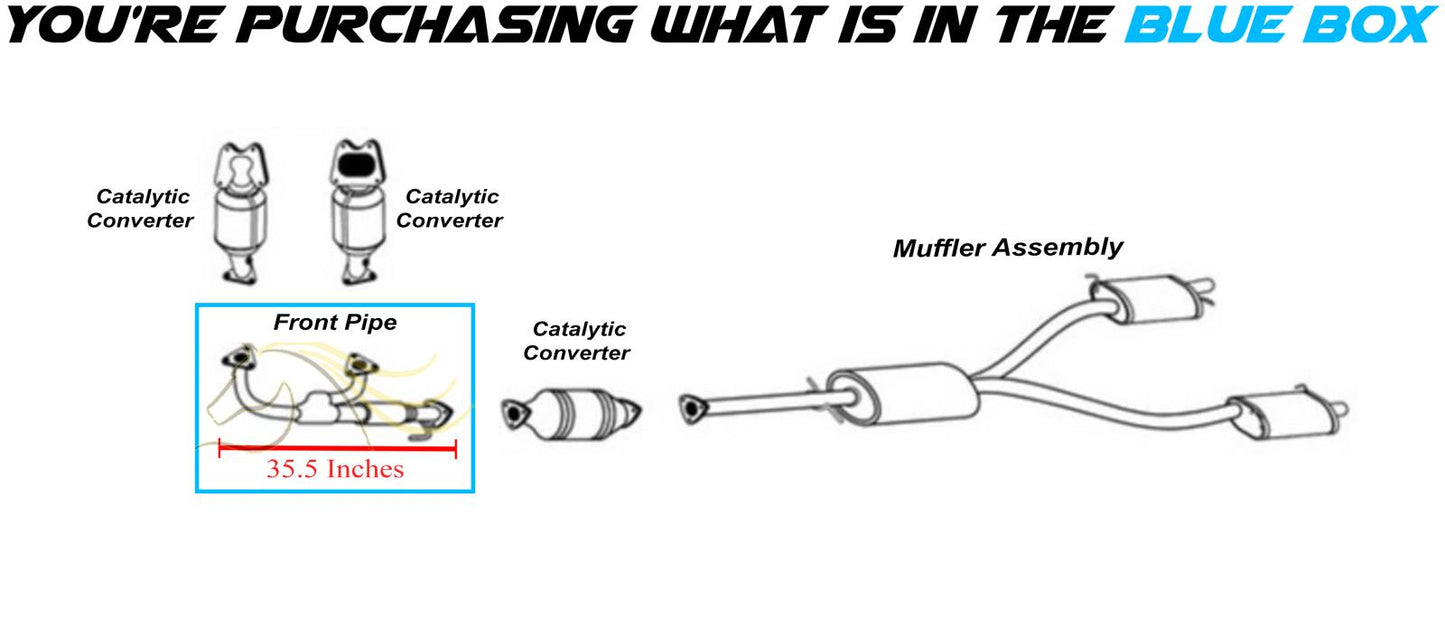 YOU'RE PURCHASING WHAT IS IN THE BLUE BOX

Catalytic Converter

Catalytic Converter

Muffler Assembly

Front Pipe

35.5 Inches

Catalytic Converter