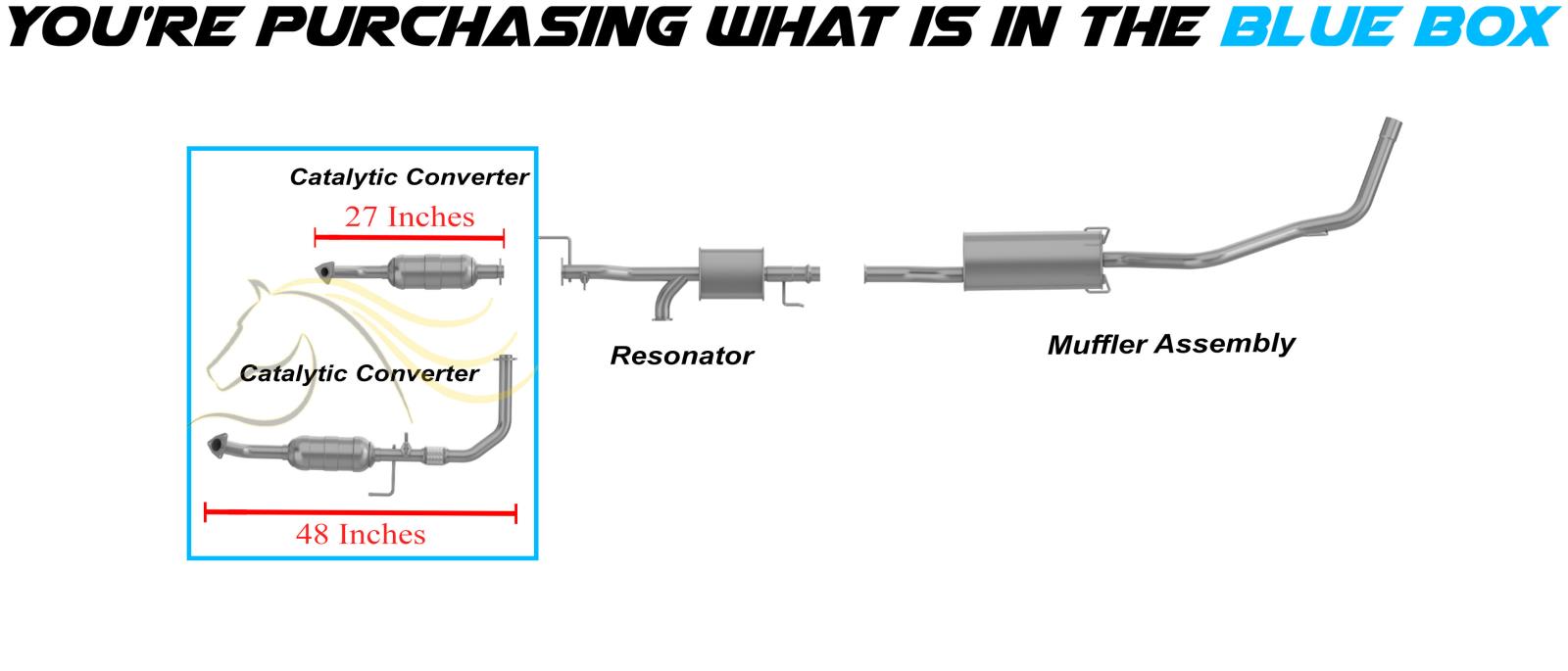 YOU'RE PURCHASING WHAT IS IN THE BLUE BOX

Catalytic Converter

27 Inches

Catalytic Converter

48 Inches

Resonator

Muffler Assembly