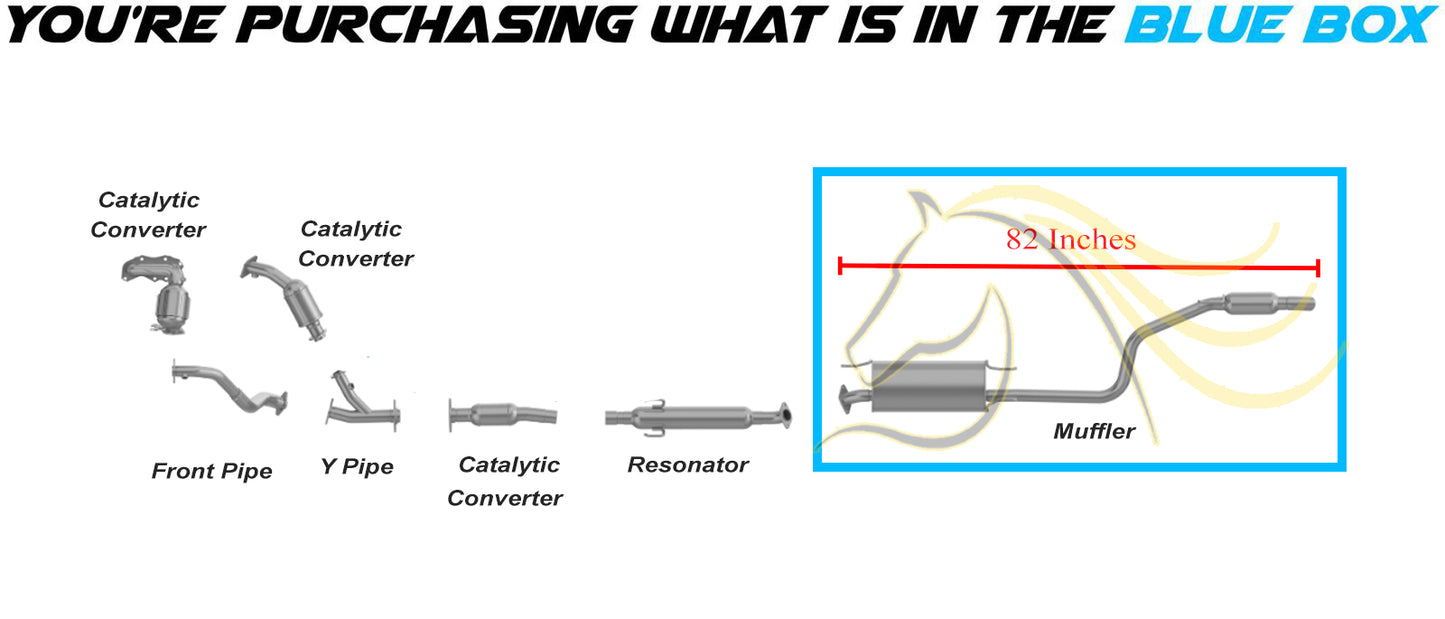 YOU'RE PURCHASING WHAT IS IN THE BLUE BOX

Catalytic Converter

Catalytic Converter

Front Pipe

Y Pipe

Catalytic Converter

Resonator

82 Inches

Muffler